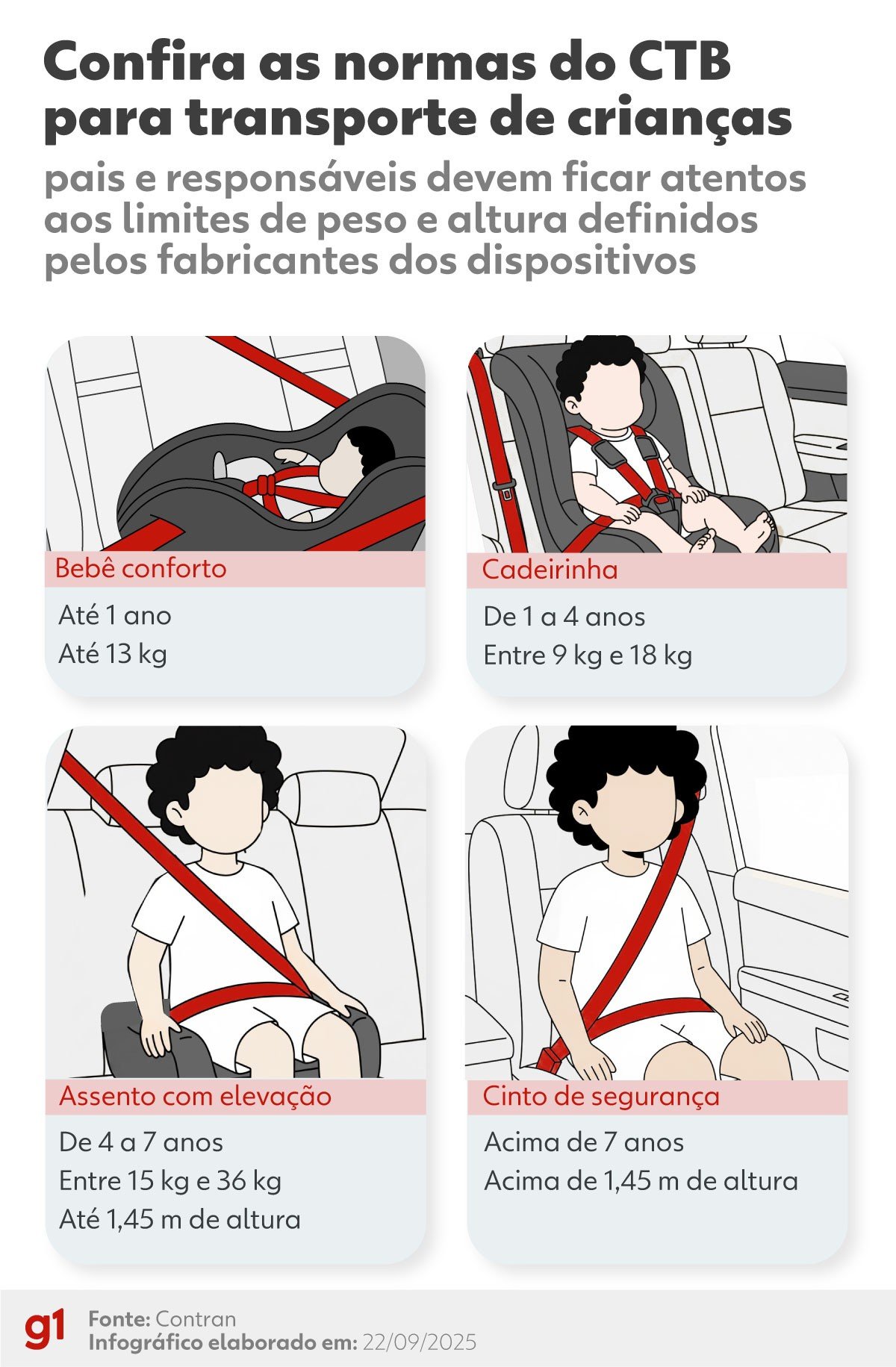 Confira as normas do CTB para transporte de crianças

pais e responsáveis devem ficar atentos aos limites de peso e altura definidos pelos fabricantes dos dispositivos

Bebê conforto

Até 1 ano
Até 13 kg

Cadeirinha

De 1 a 4 anos
Entre 9 kg e 18 kg

Assento com elevação

De 4 a 7 anos
Entre 15 kg e 36 kg
Até 1,45 m de altura

Cinto de segurança

Acima de 7 anos
Acima de 1,45 m de altura

g1

Fonte: Contran
Infográfico elaborado em: 22/09/2025